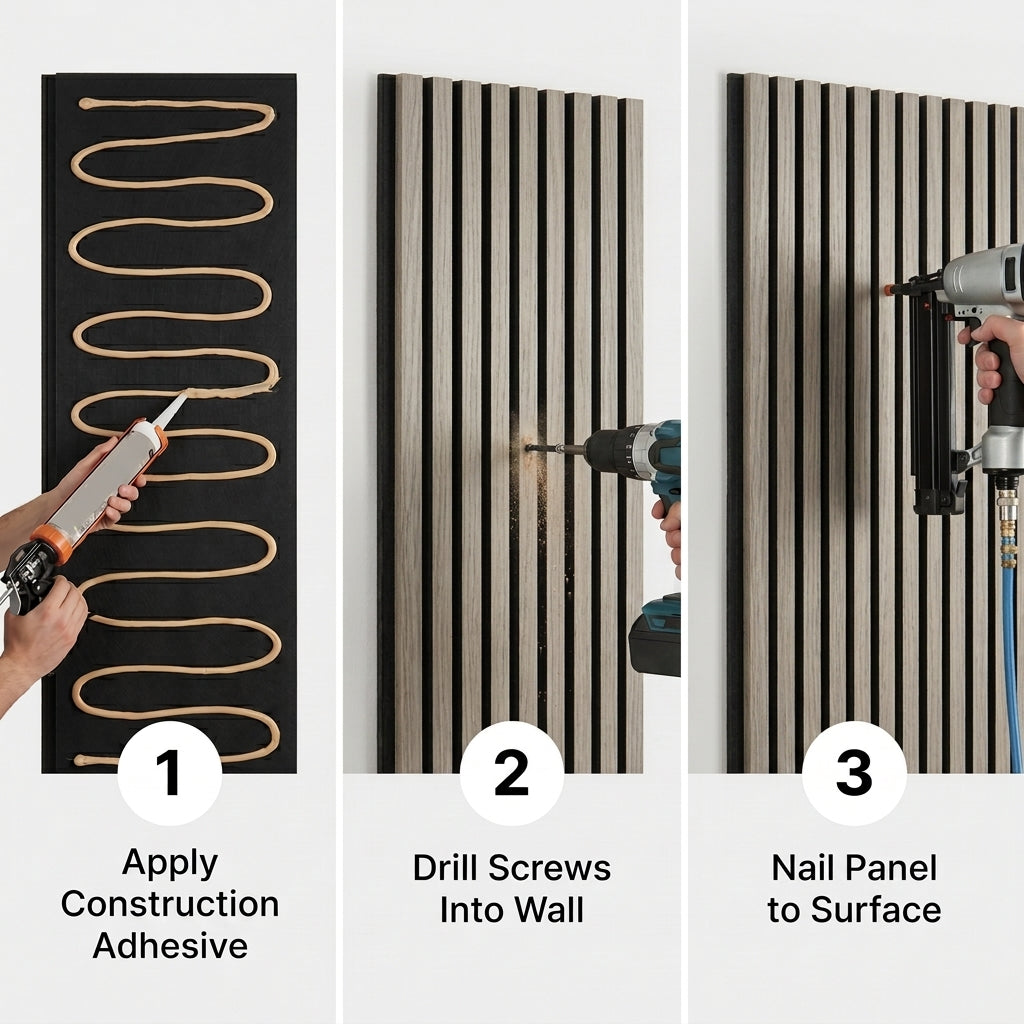 1

Apply Construction Adhesive

2

Drill Screws Into Wall

3

Nail Panel to Surface