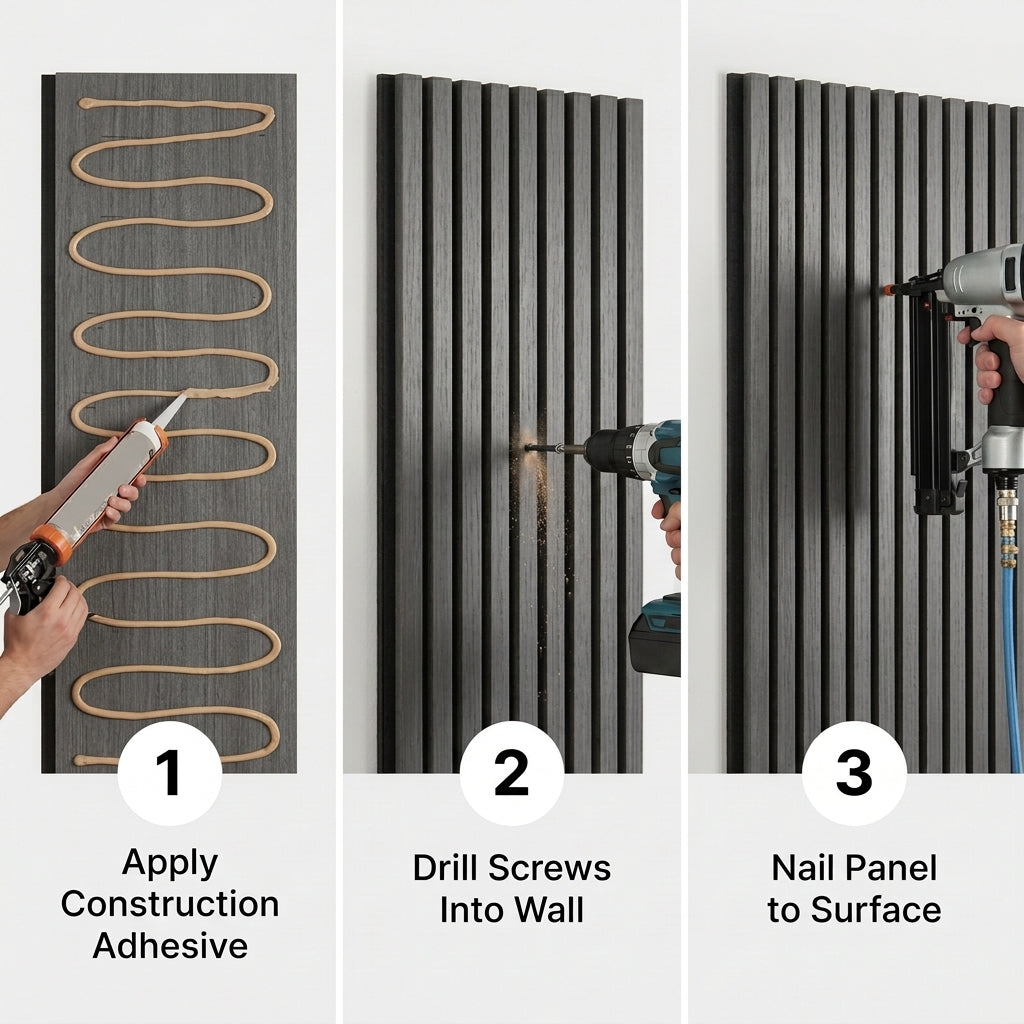 1

Apply Construction Adhesive

2

Drill Screws Into Wall

3

Nail Panel to Surface