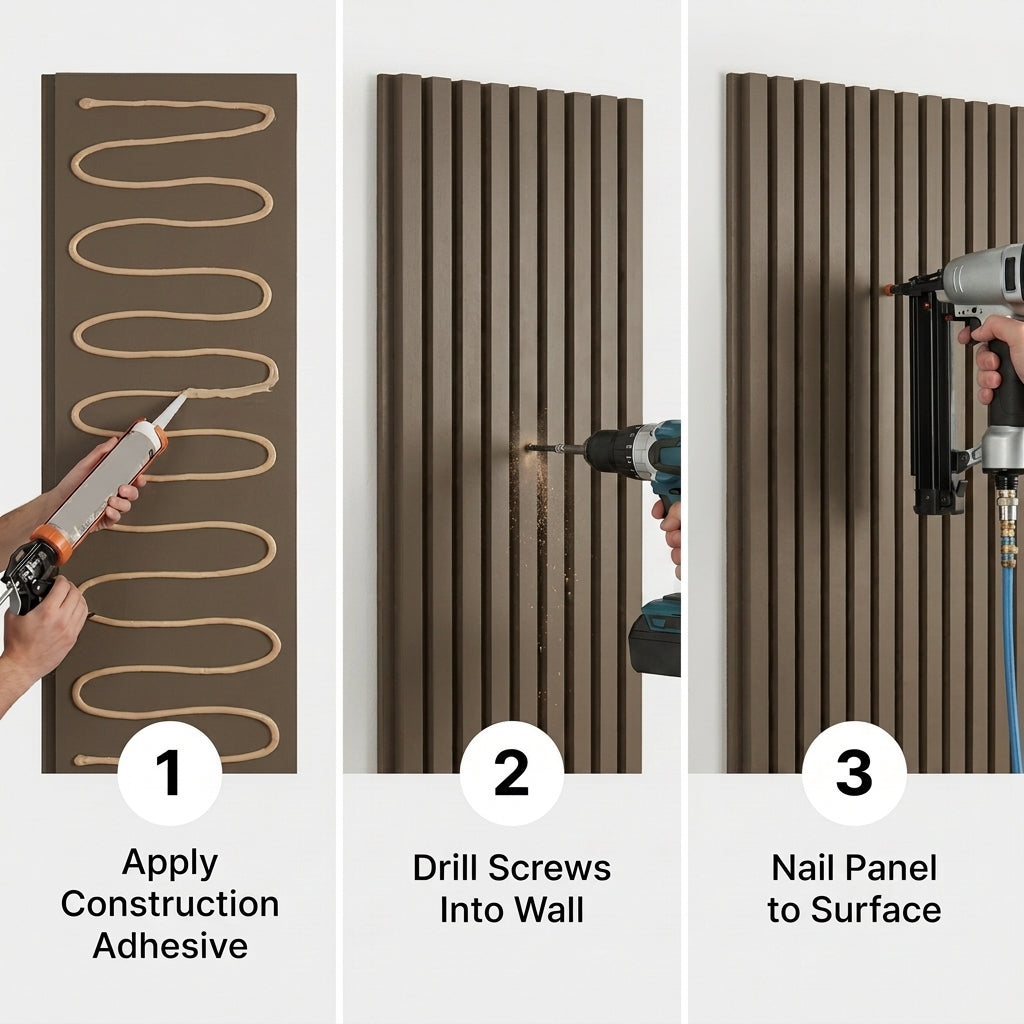 1

Apply Construction Adhesive

2

Drill Screws Into Wall

3

Nail Panel to Surface