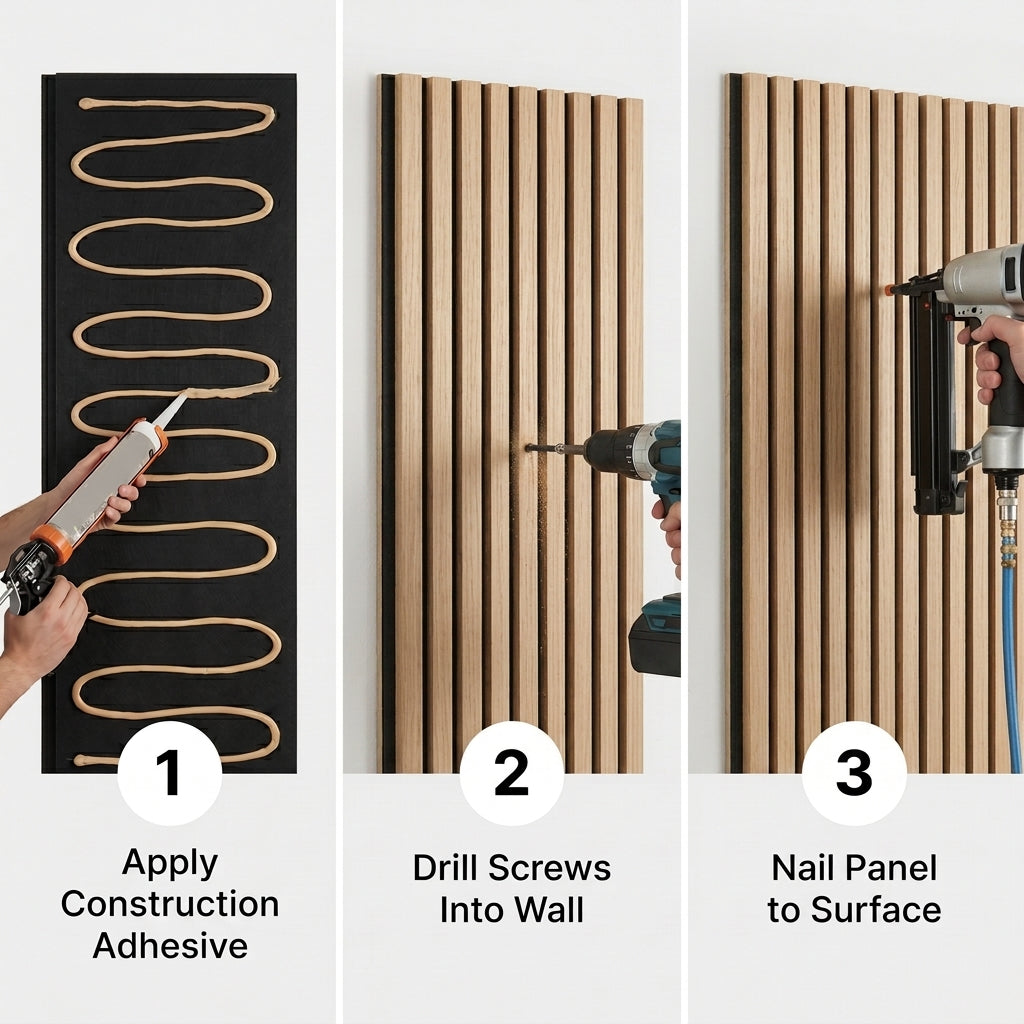 1

Apply Construction Adhesive

2

Drill Screws Into Wall

3

Nail Panel to Surface